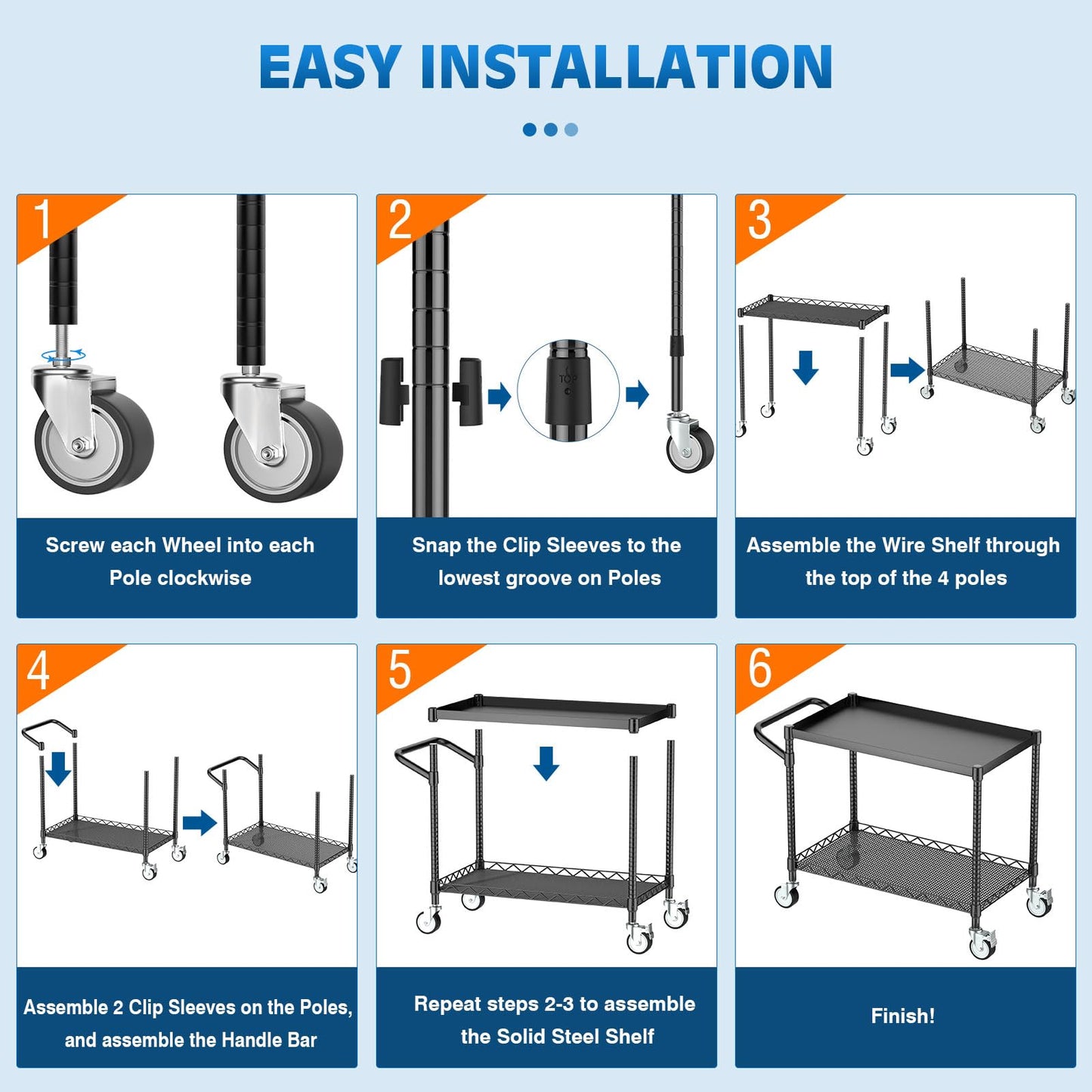 EASY INSTALLATION

1

Screw each Wheel into each Pole clockwise

2

TOP

Snap the Clip Sleeves to the lowest groove on Poles

3

Assemble the Wire Shelf through the top of the 4 poles

4

Assemble 2 Clip Sleeves on the Poles, and assemble the Handle Bar

5

Repeat steps 2-3 to assemble the Solid Steel Shelf

6

Finish!