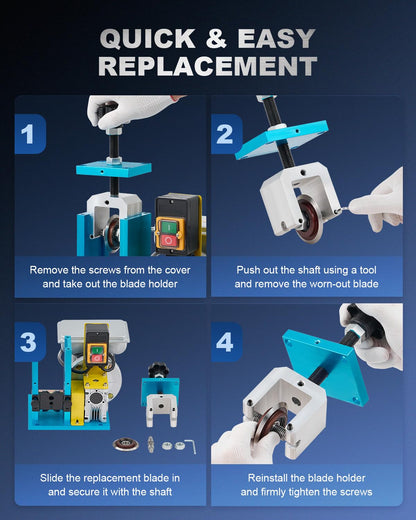 QUICK & EASY REPLACEMENT

1

Remove the screws from the cover and take out the blade holder

2

Push out the shaft using a tool and remove the worn-out blade

3

Slide the replacement blade in and secure it with the shaft

4

Reinstall the blade holder and firmly tighten the screws