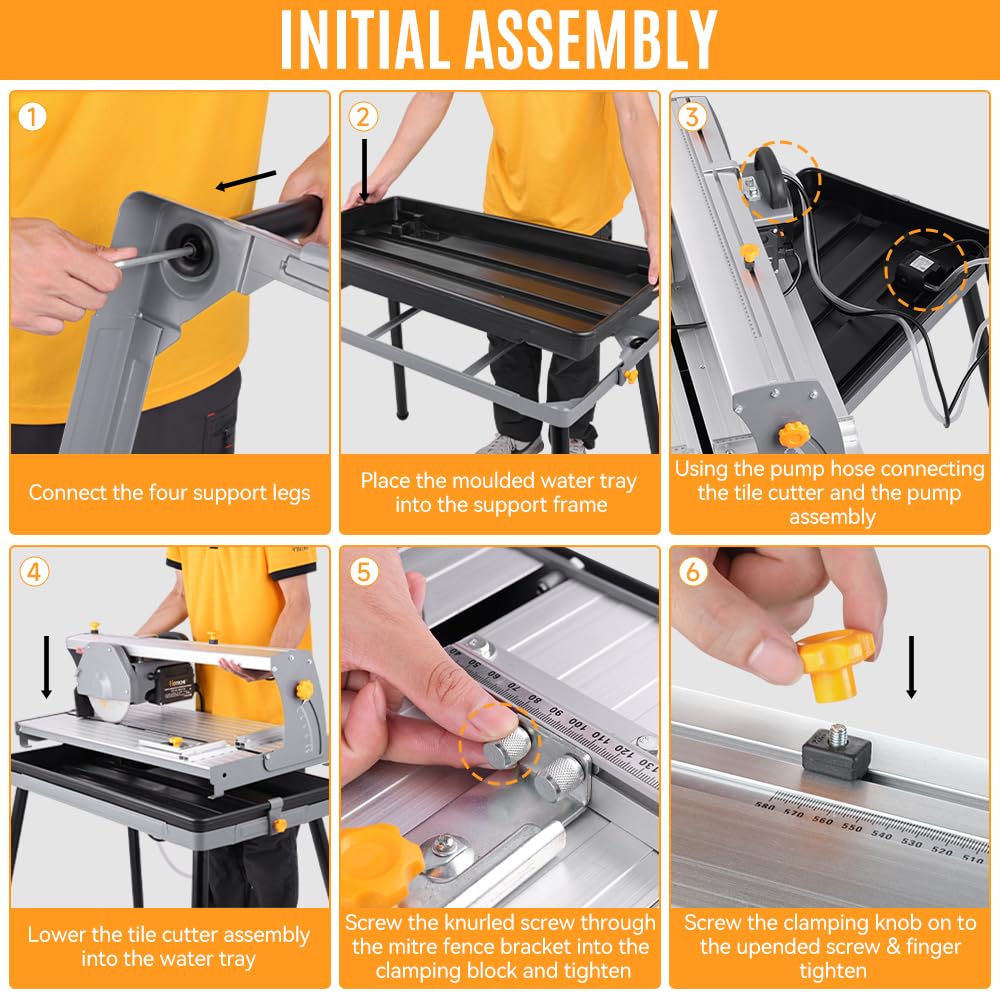 INITIAL ASSEMBLY

1

Connect the four support legs

2

Place the moulded water tray into the support frame

3

Using the pump hose connecting the tile cutter and the pump assembly

4

Lower the tile cutter assembly into the water tray

5

50 60 70 80 90 100 110 120 130

Screw the knurled screw through the mitre fence bracket into the clamping block and tighten

6

580 570 560 550 540 530 520 510

Screw the clamping knob on to the upended screw & finger tighten