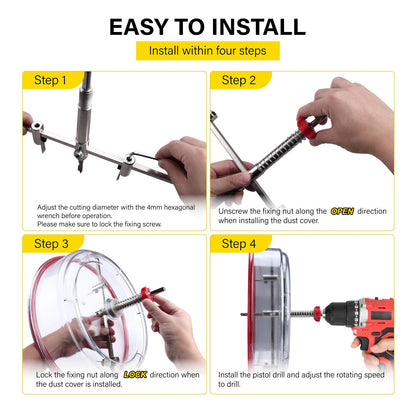 EASY TO INSTALL

Install within four steps

Step 1

Adjust the cutting diameter with the 4mm hexagonal wrench before operation.
Please make sure to lock the fixing screw.

Step 2

Unscrew the fixing nut along the OPEN direction when installing the dust cover.

Step 3

Lock the fixing nut along LOCK direction when the dust cover is installed.

Step 4

Install the pistol drill and adjust the rotating speed to drill.