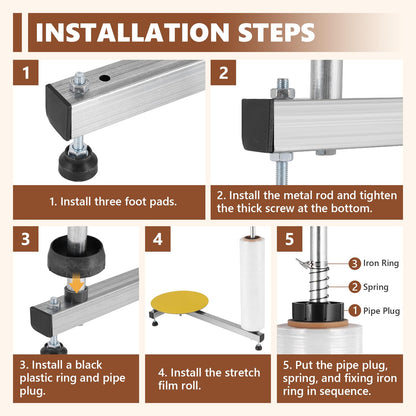 INSTALLATION STEPS

1

1. Install three foot pads.

2

2. Install the metal rod and tighten the thick screw at the bottom.

3

3. Install a black plastic ring and pipe plug.

4

4. Install the stretch film roll.

5

3 Iron Ring

2 Spring

1 Pipe Plug

5. Put the pipe plug, spring, and fixing iron ring in sequence.