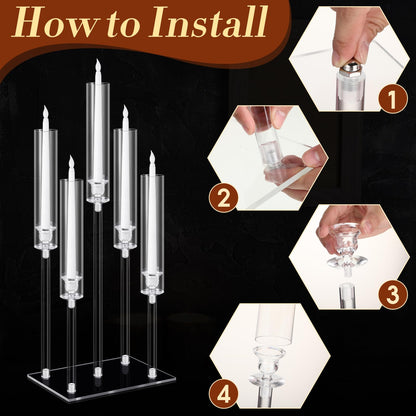 How to Install

1

2

3

4