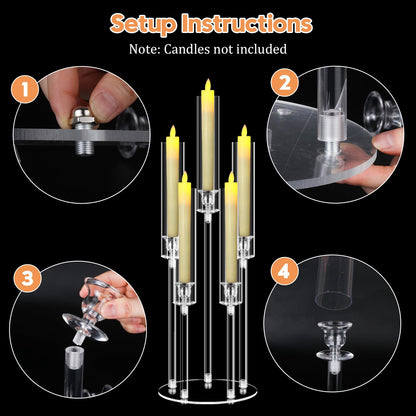 Setup Instructions
Note: Candles not included

1

2

3

4