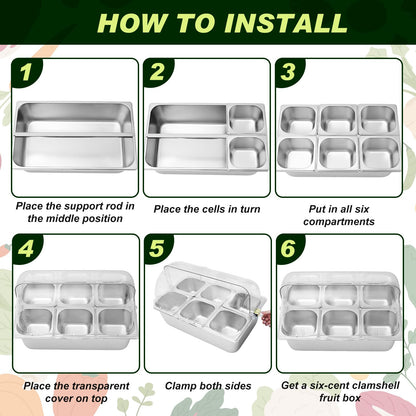 HOW TO INSTALL

1

Place the support rod in the middle position

2

Place the cells in turn

3

Put in all six compartments

4

Place the transparent cover on top

5

Clamp both sides

6

Get a six-cent clamshell fruit box