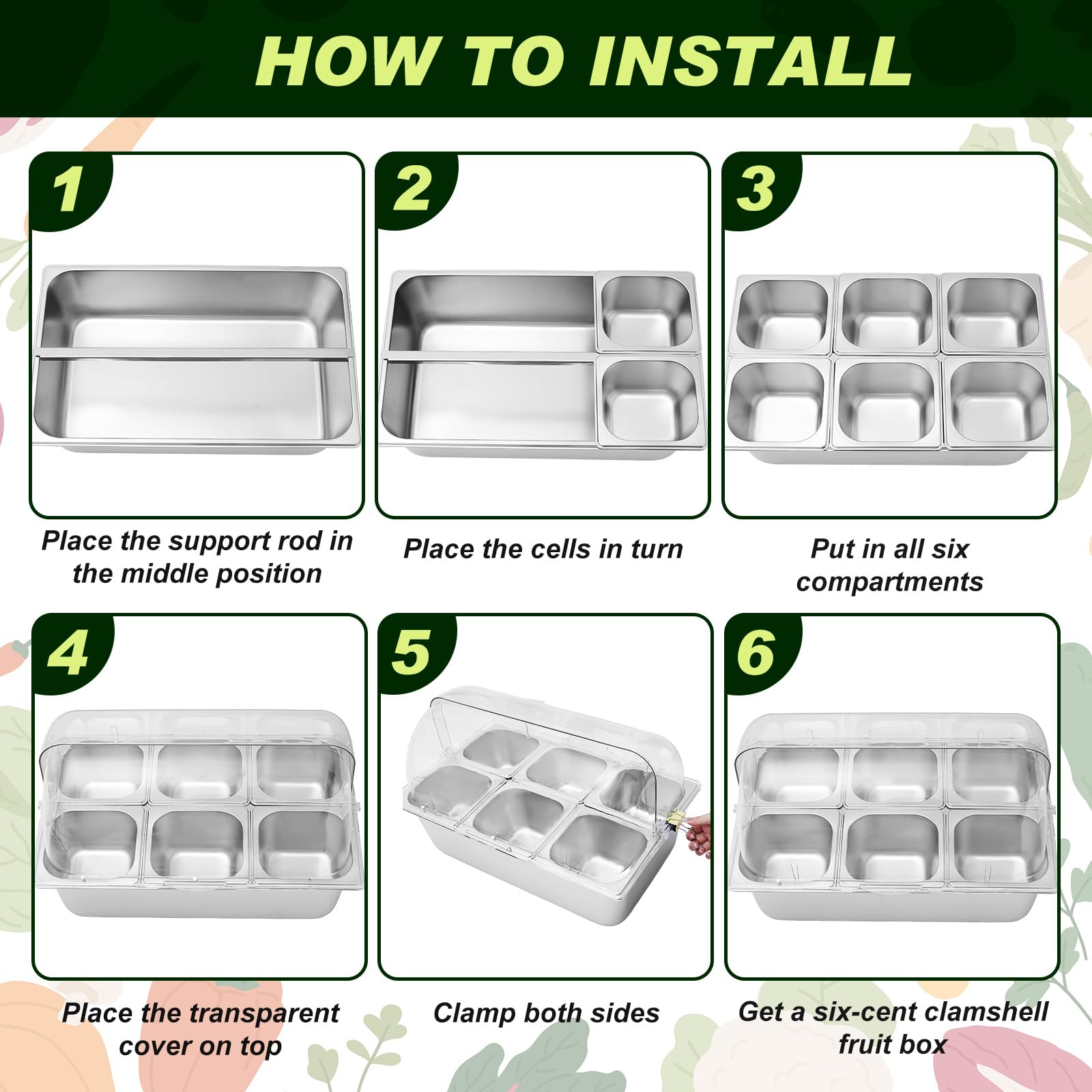 HOW TO INSTALL

1

Place the support rod in the middle position

2

Place the cells in turn

3

Put in all six compartments

4

Place the transparent cover on top

5

Clamp both sides

6

Get a six-cent clamshell fruit box