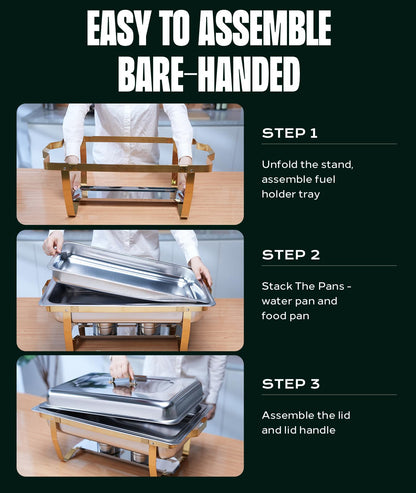 EASY TO ASSEMBLE BARE-HANDED

STEP 1

Unfold the stand, assemble fuel holder tray

STEP 2

Stack The Pans - water pan and food pan

STEP 3

Assemble the lid and lid handle