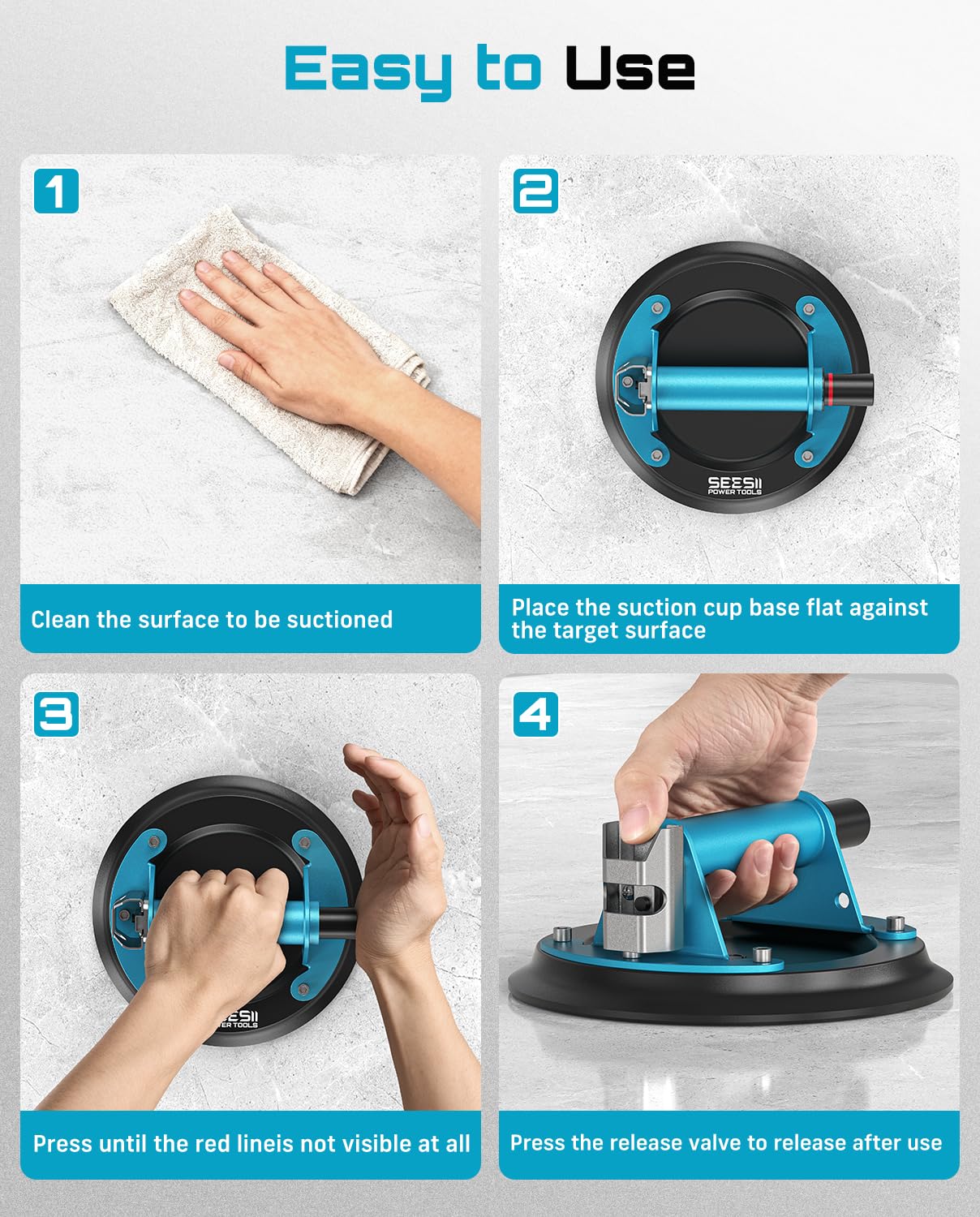 Easy to Use

1

Clean the surface to be suctioned

2

SEESII POWER TOOLS

Place the suction cup base flat against the target surface

3

SEESII POWER TOOLS

Press until the red lineis not visible at all

4

Press the release valve to release after use