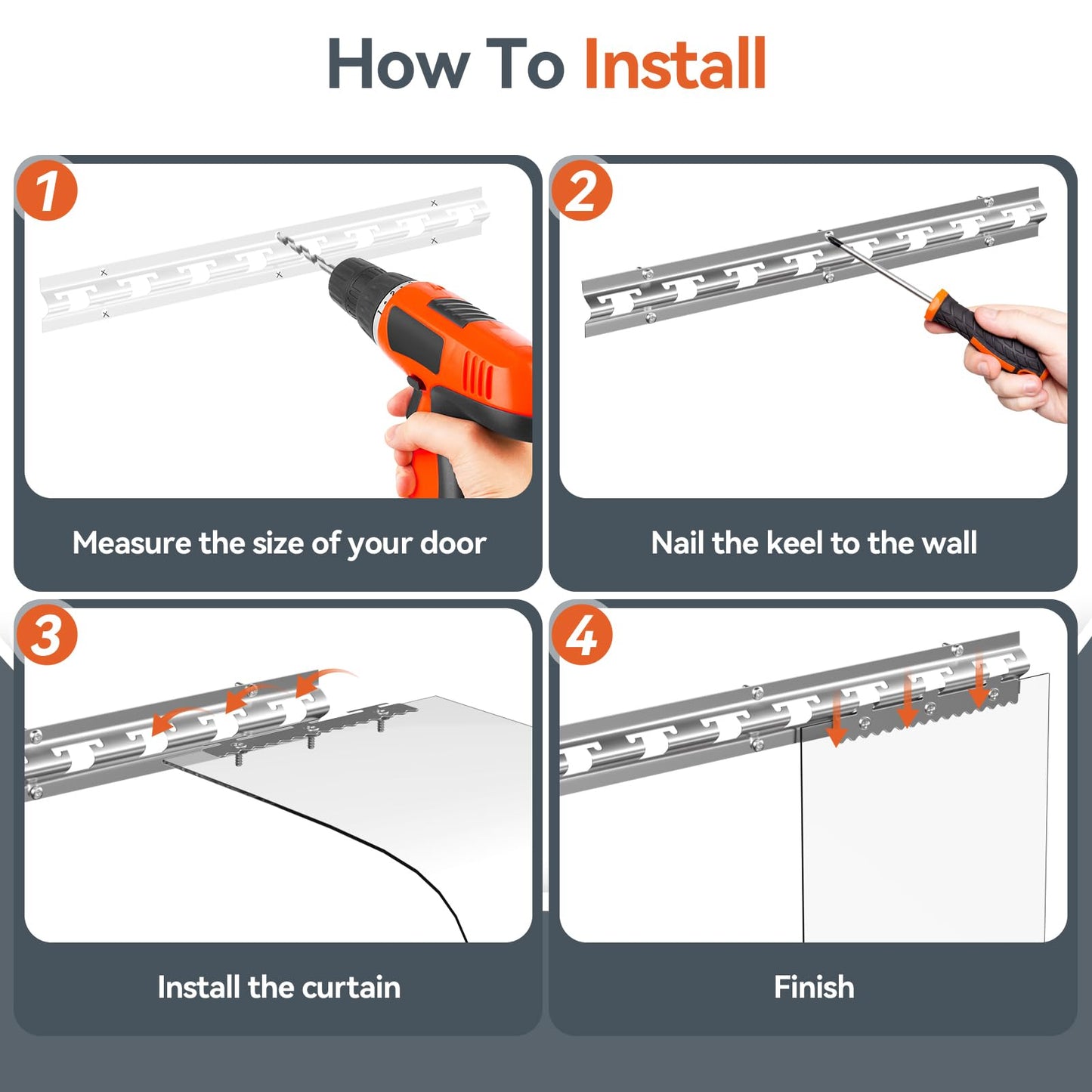 How To Install

1

Measure the size of your door

2

Nail the keel to the wall

3

Install the curtain

4

Finish