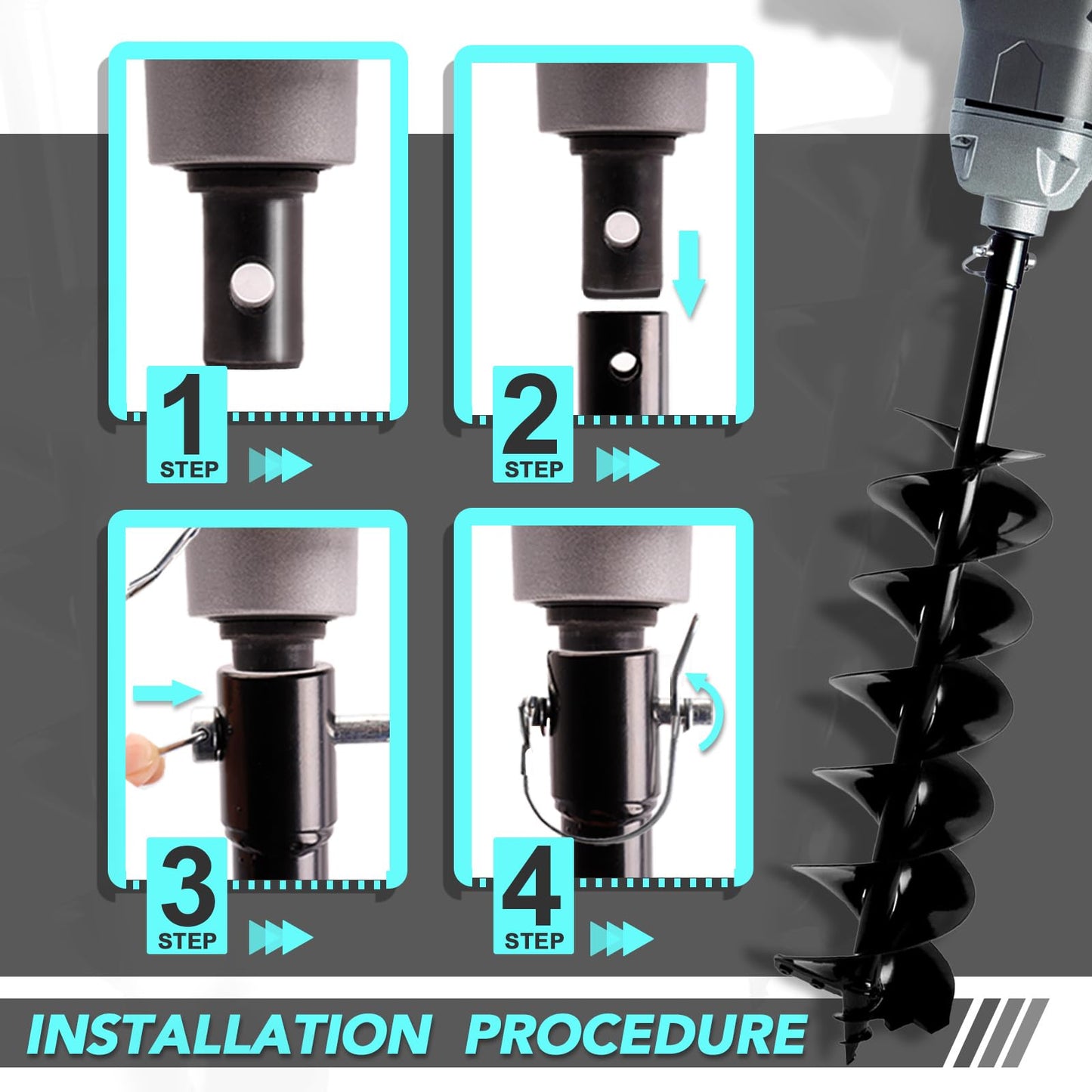 1
STEP

2
STEP

3
STEP

4
STEP

INSTALLATION PROCEDURE