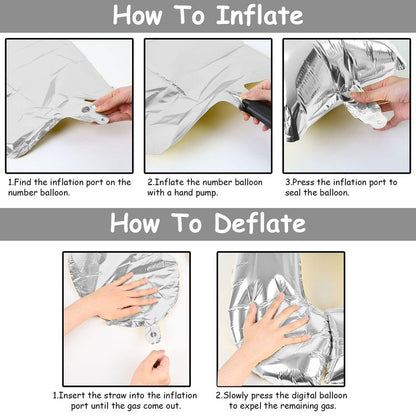 How To Inflate

1.Find the inflation port on the number balloon.

2.Inflate the number balloon with a hand pump.

3.Press the inflation port to seal the balloon.

How To Deflate

1.Insert the straw into the inflation port until the gas come out.

2.Slowly press the digital balloon to expel the remaining gas.