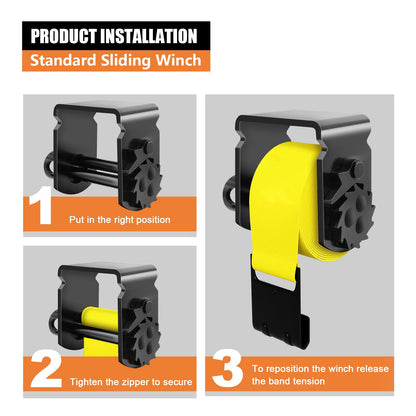 PRODUCT INSTALLATION
Standard Sliding Winch

1 Put in the right position

2 Tighten the zipper to secure

3 To reposition the winch release the band tension