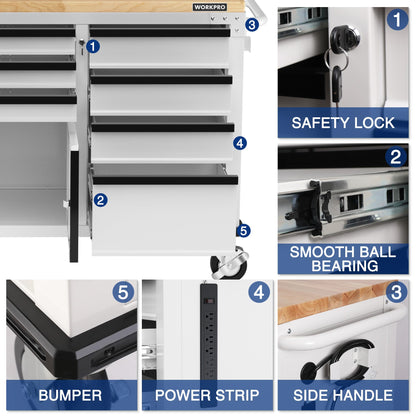 WORKPRO

3

1

4

2

5

1

SAFETY LOCK

2

SMOOTH BALL BEARING

5

BUMPER

4

POWER STRIP

3

SIDE HANDLE