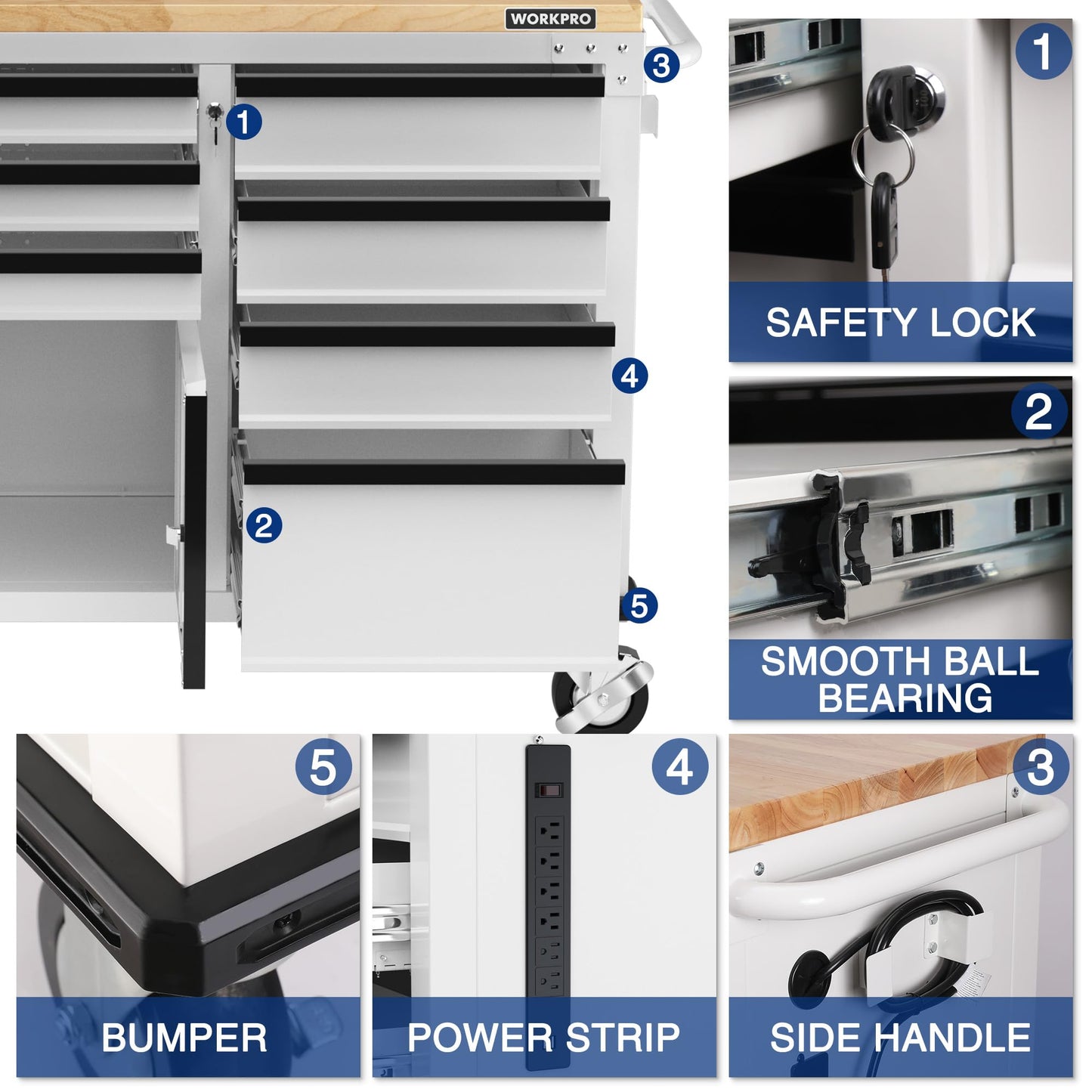 WORKPRO

3

1

4

2

5

1

SAFETY LOCK

2

SMOOTH BALL BEARING

5

BUMPER

4

POWER STRIP

3

SIDE HANDLE