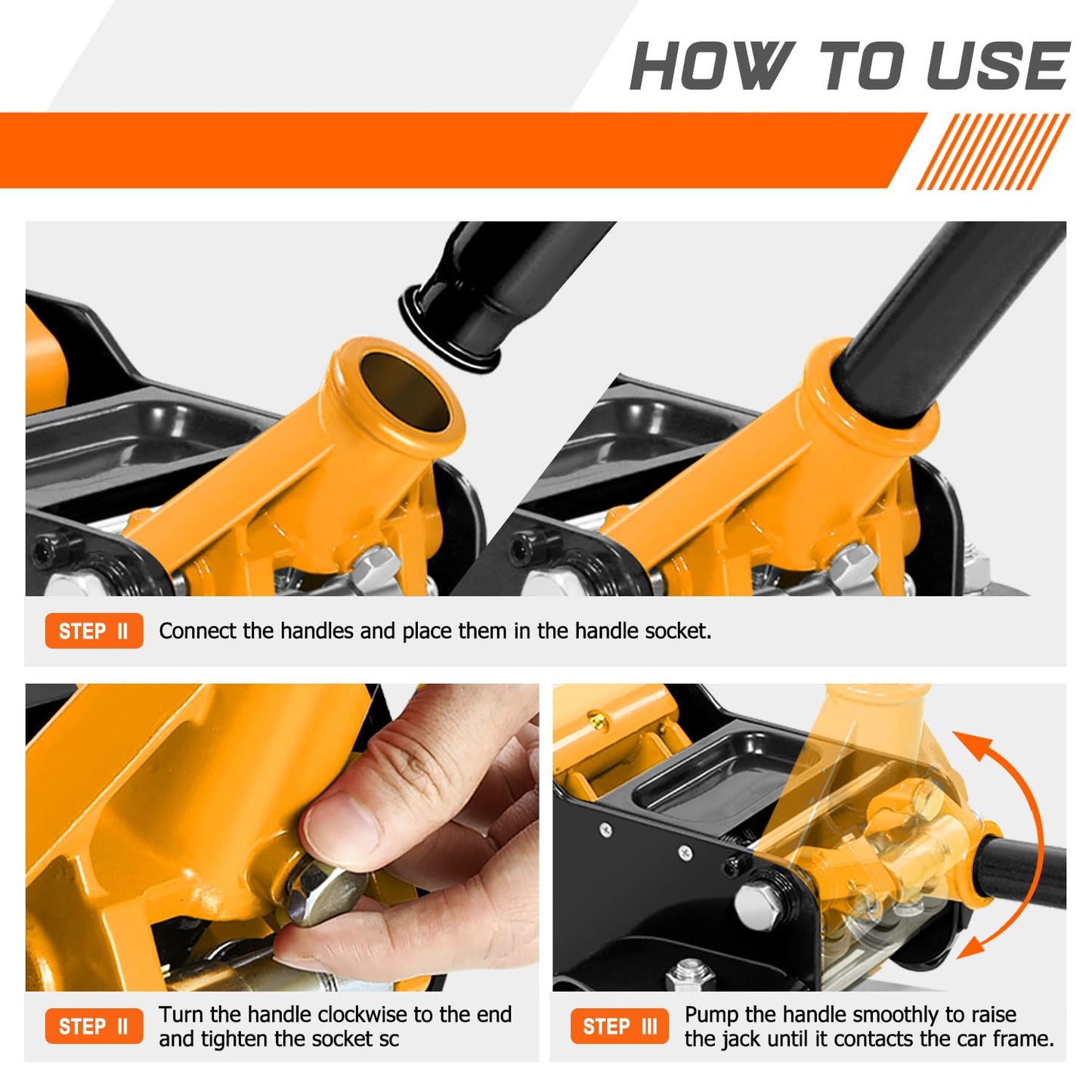 HOW TO USE

STEP II Connect the handles and place them in the handle socket.

STEP II Turn the handle clockwise to the end and tighten the socket sc

STEP III Pump the handle smoothly to raise the jack until it contacts the car frame.