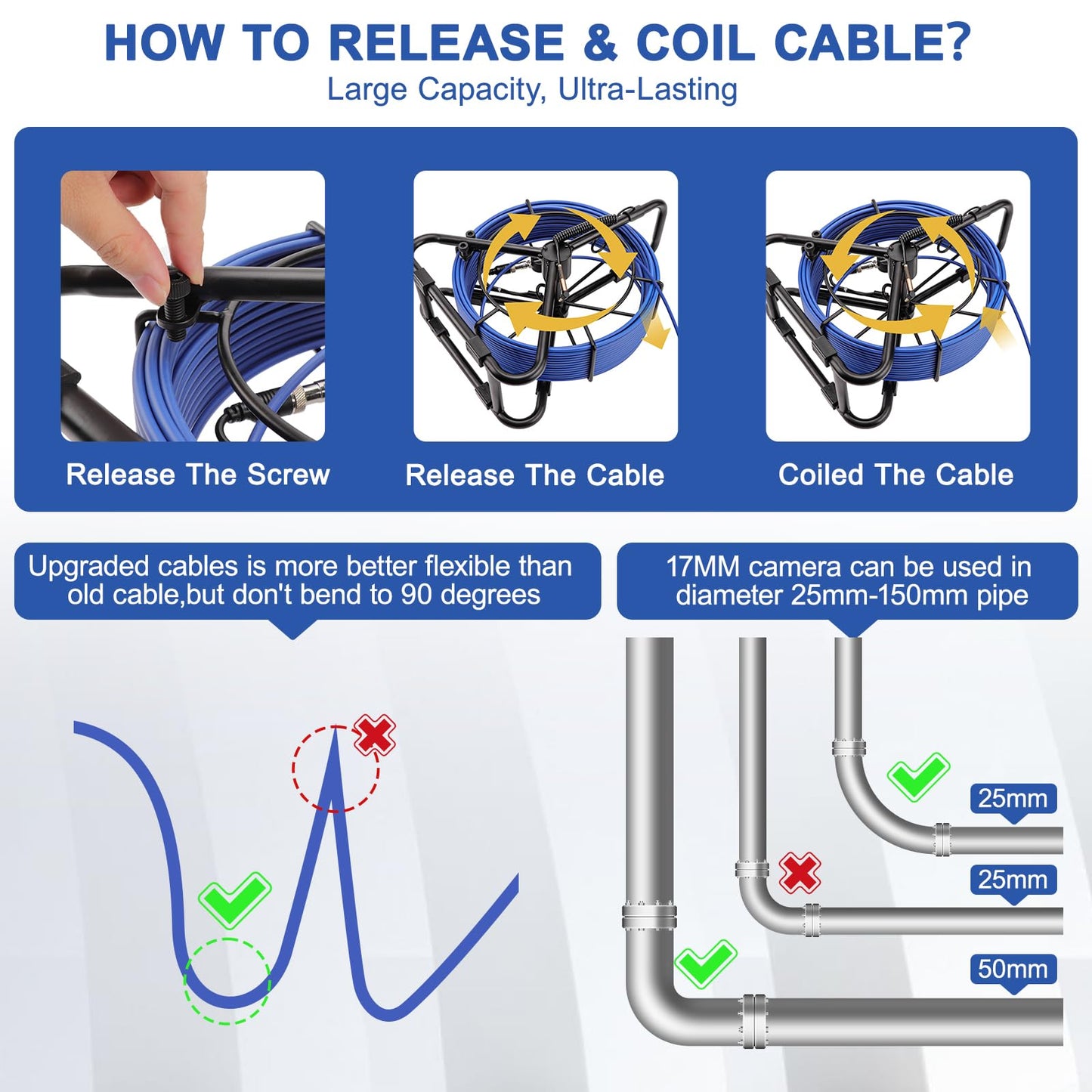 HOW TO RELEASE & COIL CABLE?
Large Capacity, Ultra-Lasting

Release The Screw

Release The Cable

Coiled The Cable

Upgraded cables is more better flexible than old cable,but don't bend to 90 degrees

17MM camera can be used in diameter 25mm-150mm pipe

25mm

25mm

50mm