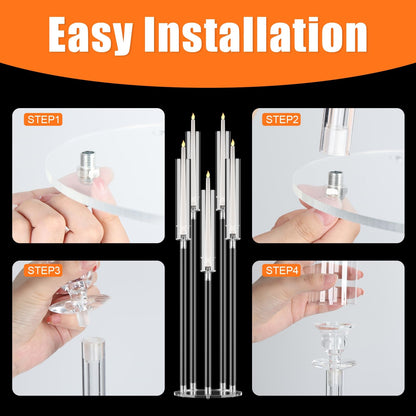 Easy Installation

STEP1

STEP2

STEP3

STEP4