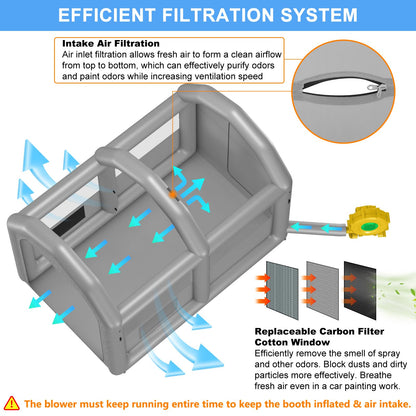 EFFICIENT FILTRATION SYSTEM

Intake Air Filtration
Air inlet filtration allows fresh air to form a clean airflow from top to bottom, which can effectively purify odors and paint odors while increasing ventilation speed

Replaceable Carbon Filter Cotton Window
Efficiently remove the smell of spray and other odors. Block dusts and dirty particles more effectively. Breathe fresh air even in a car painting work.

The blower must keep running entire time to keep the booth inflated & air intake.