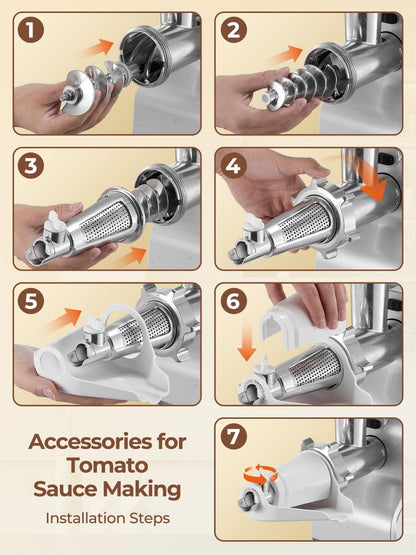 1

2

3

4

5

6

Accessories for Tomato Sauce Making

Installation Steps

7