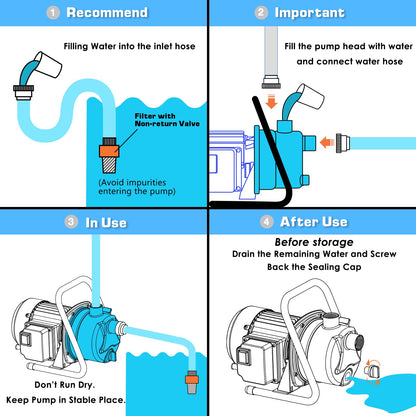 1 Recommend

Filling Water into the inlet hose

Filter with Non-return Valve

(Avoid impurities entering the pump)

2 Important

Fill the pump head with water and connect water hose

3 In Use

Don't Run Dry.

Keep Pump in Stable Place.

4 After Use

Before storage

Drain the Remaining Water and Screw Back the Sealing Cap