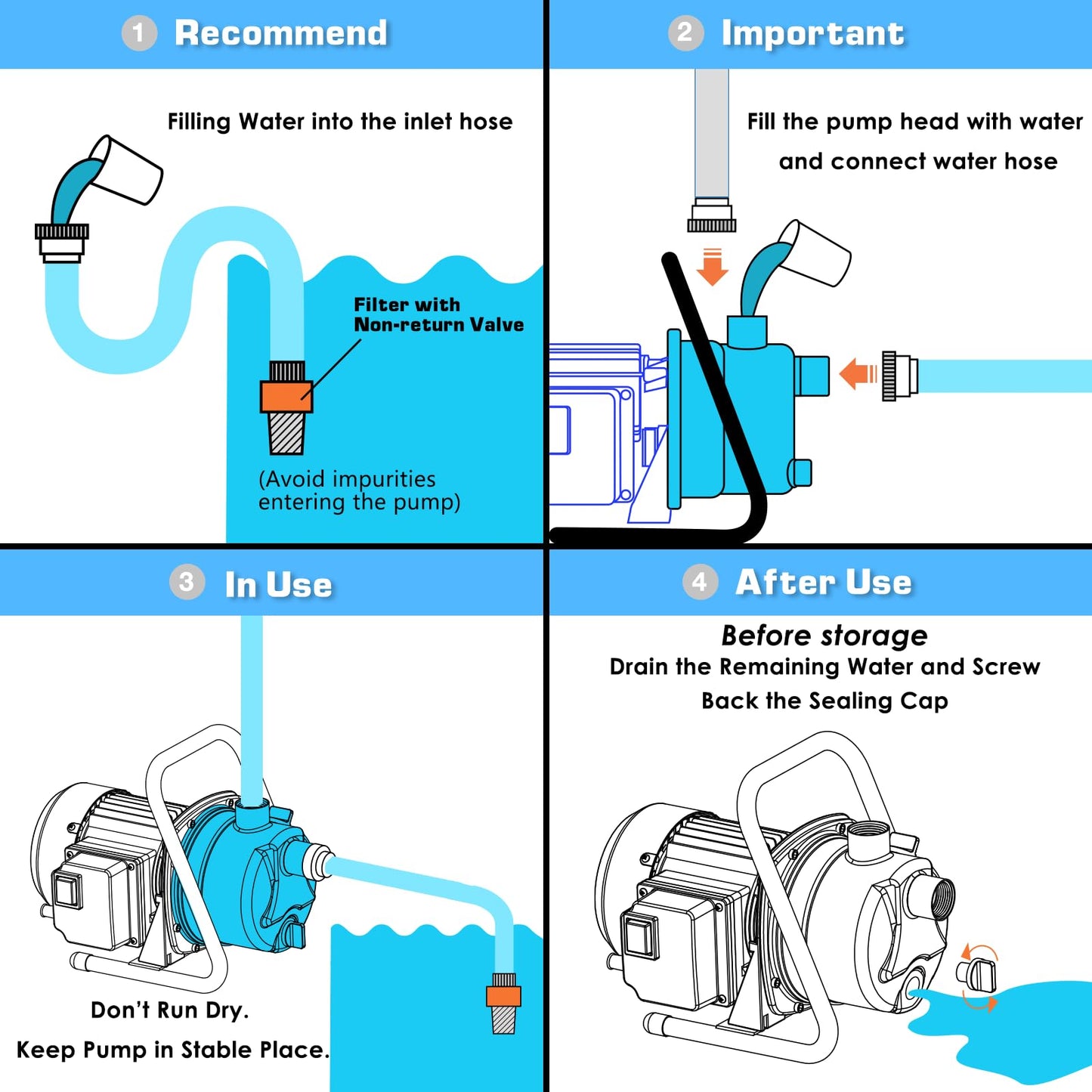 1 Recommend

Filling Water into the inlet hose

Filter with Non-return Valve

(Avoid impurities entering the pump)

2 Important

Fill the pump head with water and connect water hose

3 In Use

Don't Run Dry.

Keep Pump in Stable Place.

4 After Use

Before storage

Drain the Remaining Water and Screw Back the Sealing Cap