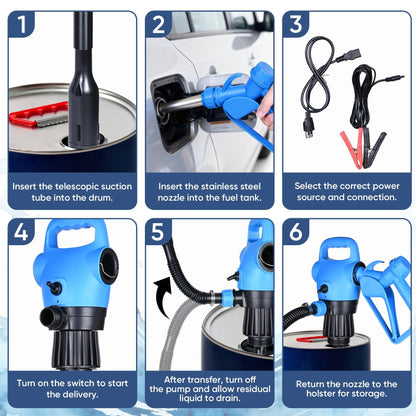 1

Insert the telescopic suction tube into the drum.

2

Insert the stainless steel nozzle into the fuel tank.

3

Select the correct power source and connection.

4

Turn on the switch to start the delivery.

5

After transfer, turn off the pump and allow residual liquid to drain.

6

Return the nozzle to the holster for storage.