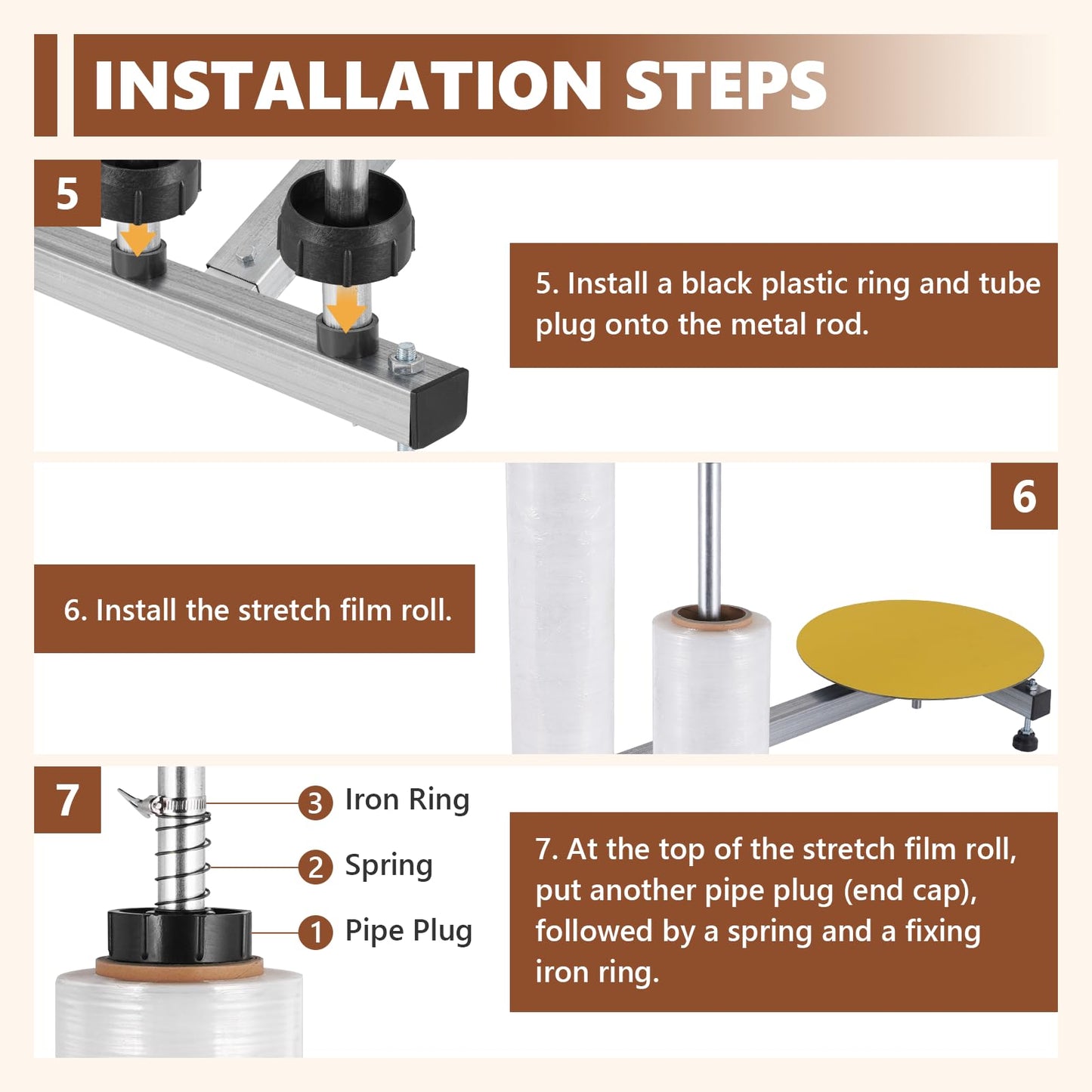 INSTALLATION STEPS

5

5. Install a black plastic ring and tube plug onto the metal rod.

6

6. Install the stretch film roll.

7

3 Iron Ring

2 Spring

1 Pipe Plug

7. At the top of the stretch film roll, put another pipe plug (end cap), followed by a spring and a fixing iron ring.