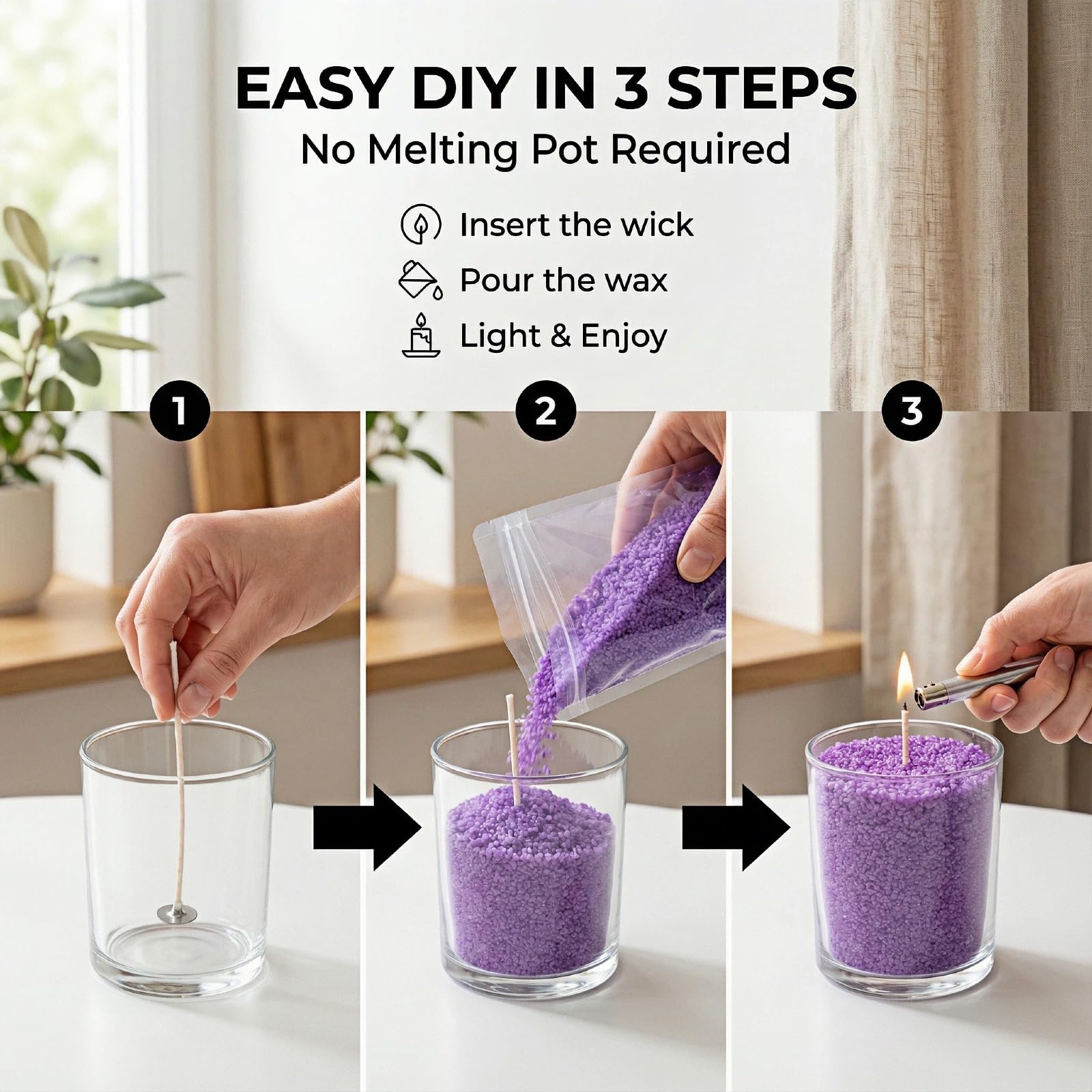 EASY DIY IN 3 STEPS
No Melting Pot Required

Insert the wick
Pour the wax
Light & Enjoy

1
2
3