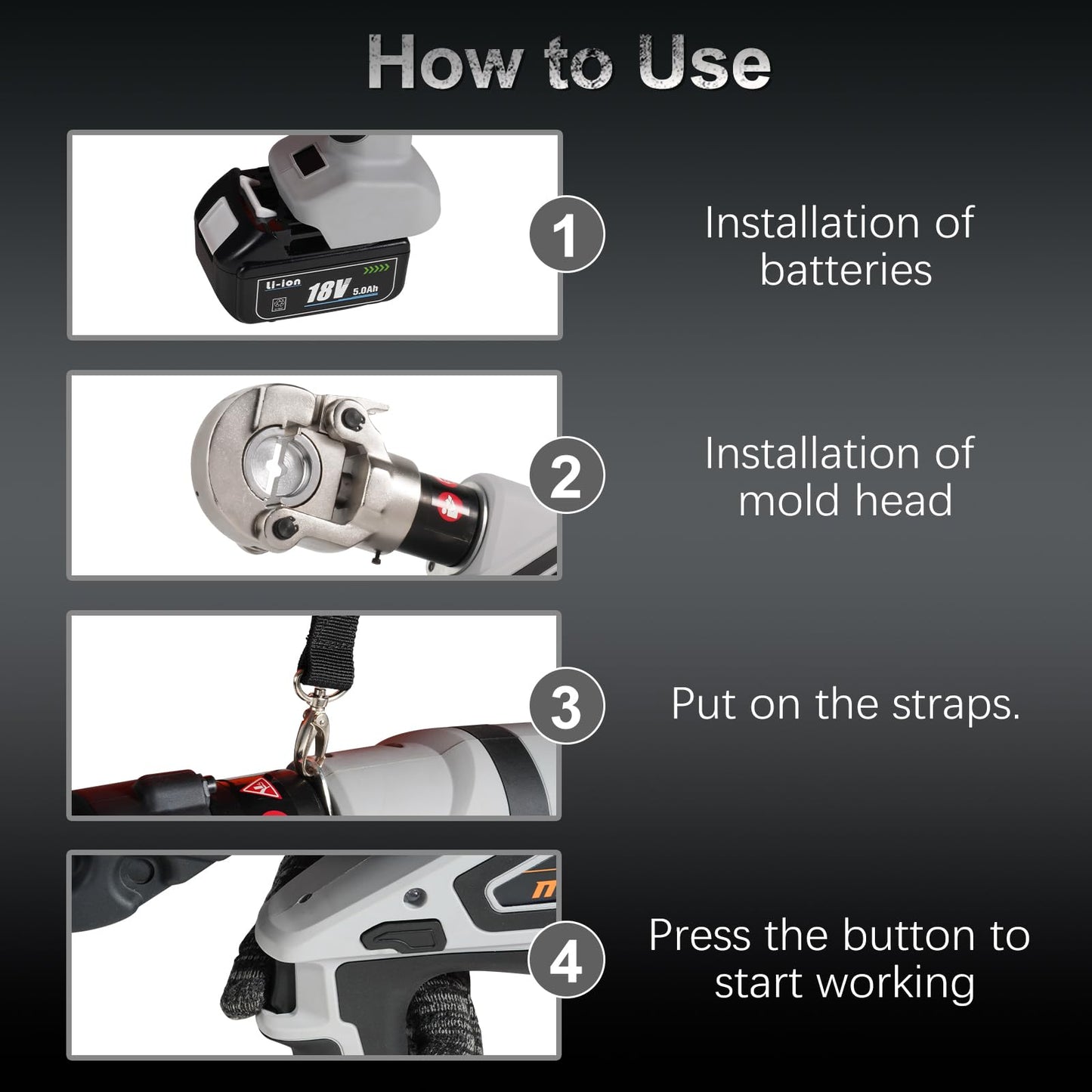 How to Use

Li-ion 18V 5.0Ah

1

Installation of batteries

2

Installation of mold head

3

Put on the straps.

4

Press the button to start working