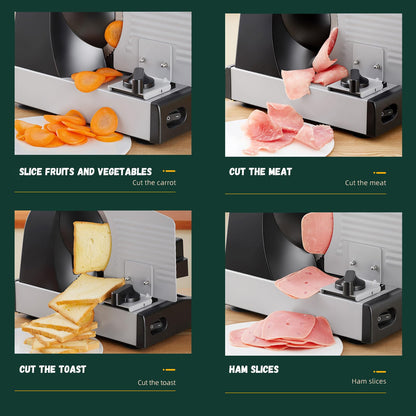 SLICE FRUITS AND VEGETABLES

Cut the carrot

CUT THE MEAT

Cut the meat

CUT THE TOAST

Cut the toast

HAM SLICES

Ham slices