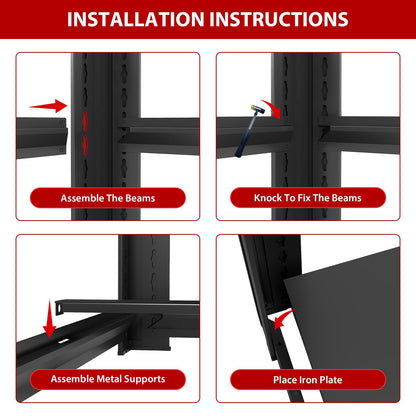 INSTALLATION INSTRUCTIONS

Assemble The Beams

Knock To Fix The Beams

Assemble Metal Supports

Place Iron Plate