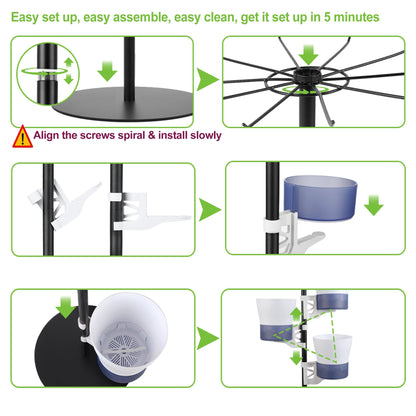 Easy set up, easy assemble, easy clean, get it set up in 5 minutes

Align the screws spiral & install slowly