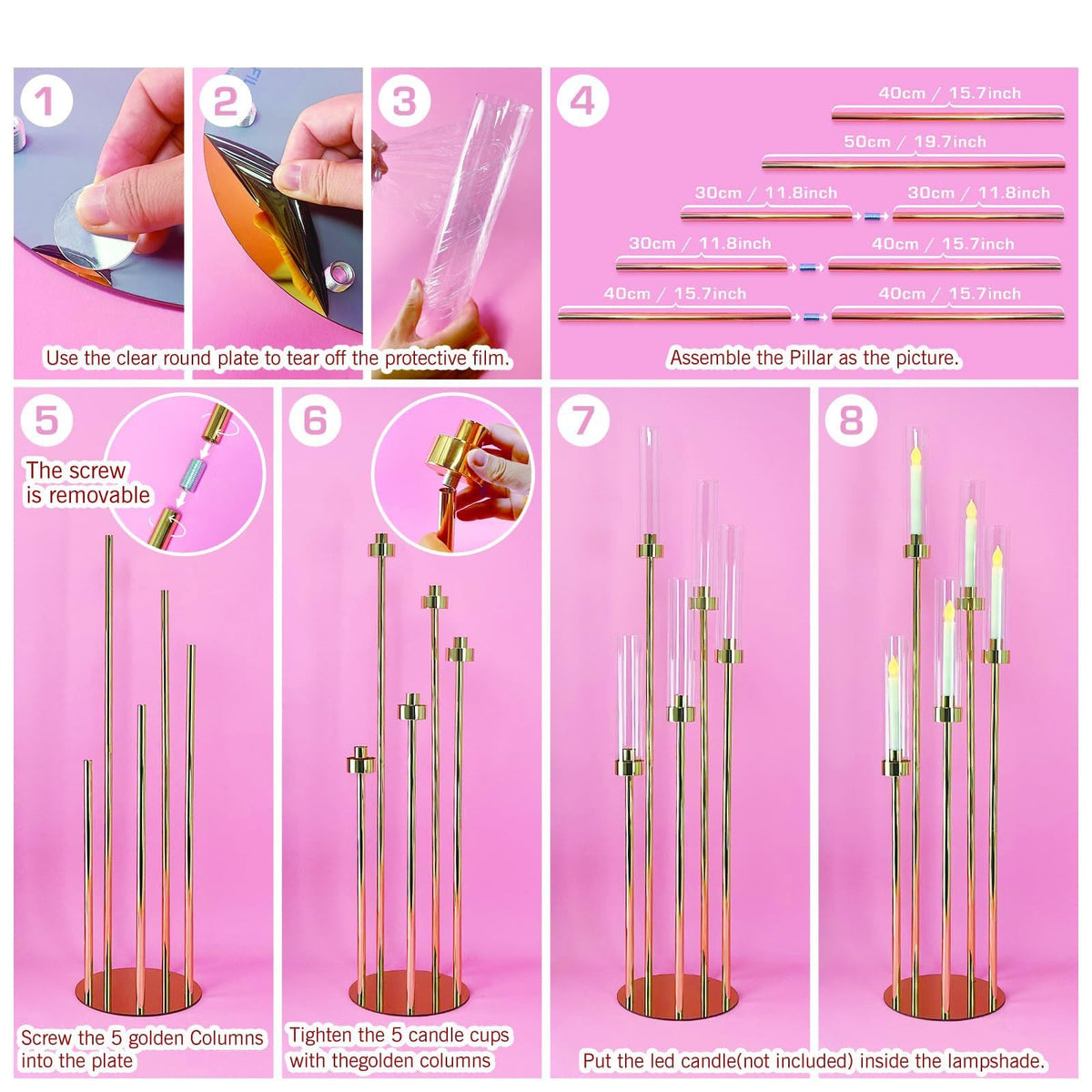 1

2

3

Use the clear round plate to tear off the protective film.

4

40cm / 15.7inch

50cm / 19.7inch

30cm / 11.8inch

30cm / 11.8inch

30cm / 11.8inch

40cm / 15.7inch

40cm / 15.7inch

40cm / 15.7inch

Assemble the Pillar as the picture.

5

The screw is removable

Screw the 5 golden Columns into the plate

6

Tighten the 5 candle cups with thegolden columns

7

8

Put the led candle(not included) inside the lampshade.