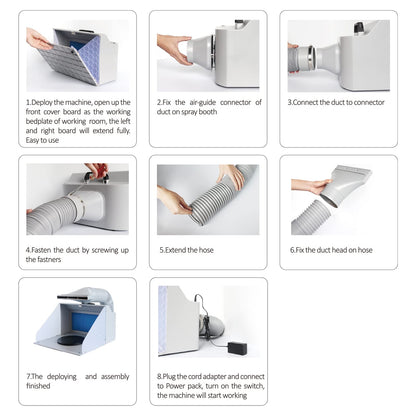 1.Deploy the machine, open up the front cover board as the working bedplate of working room, the left and right board will extend fully. Easy to use

2.Fix the air-guide connector of duct on spray booth

3.Connect the duct to connector

4.Fasten the duct by screwing up the fastners

5.Extend the hose

6.Fix the duct head on hose

7.The deploying and assembly finished

8.Plug the cord adapter and connect to Power pack, turn on the switch, the machine will start working