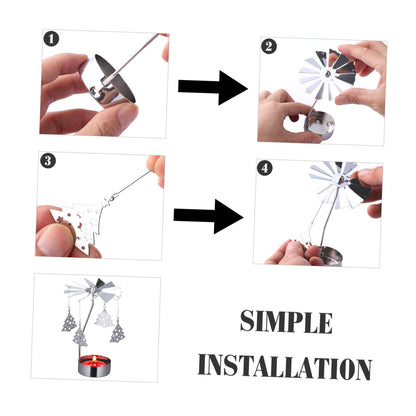 1

2

3

4

SIMPLE INSTALLATION