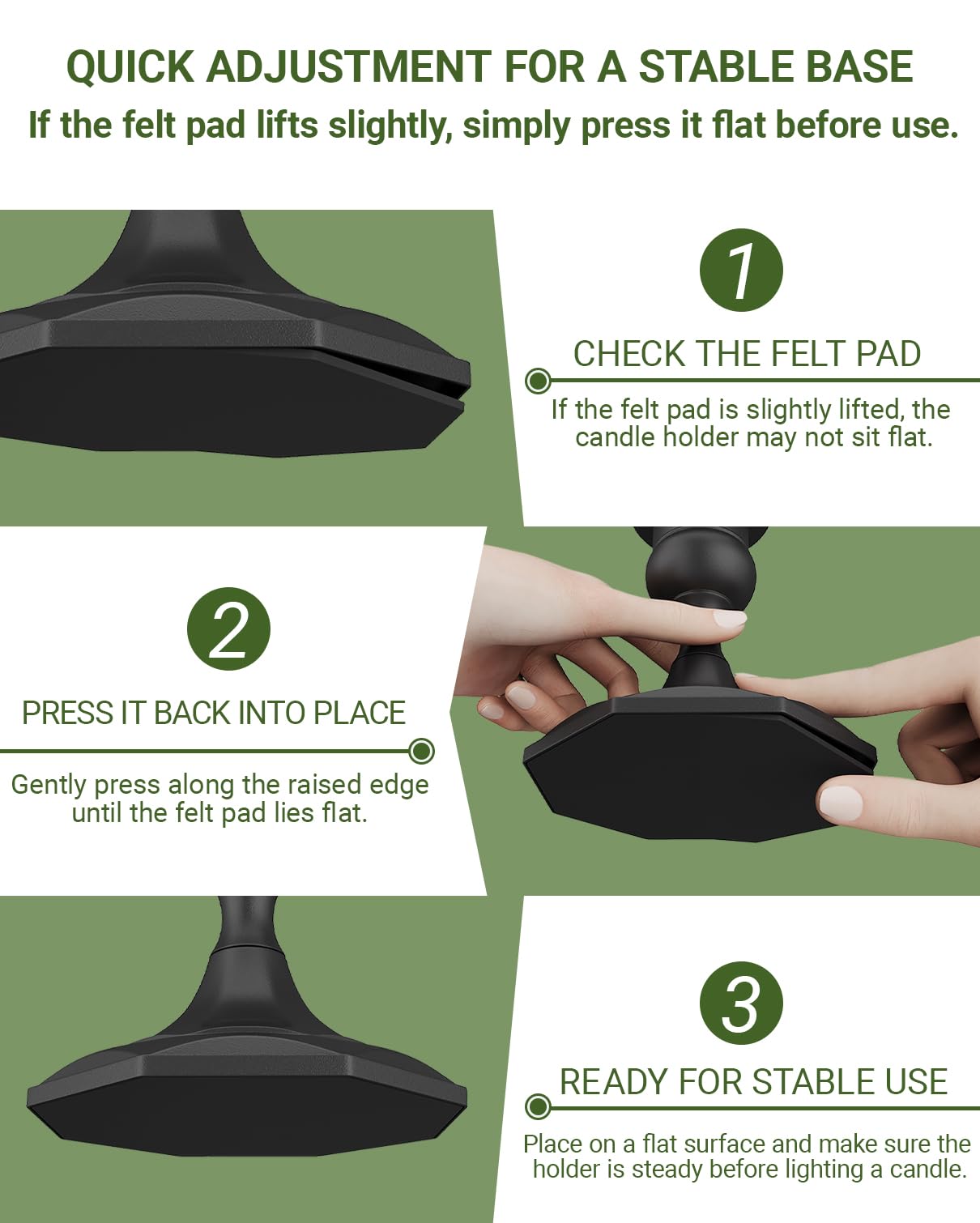 QUICK ADJUSTMENT FOR A STABLE BASE

If the felt pad lifts slightly, simply press it flat before use.

1

CHECK THE FELT PAD

If the felt pad is slightly lifted, the candle holder may not sit flat.

2

PRESS IT BACK INTO PLACE

Gently press along the raised edge until the felt pad lies flat.

3

READY FOR STABLE USE

Place on a flat surface and make sure the holder is steady before lighting a candle.