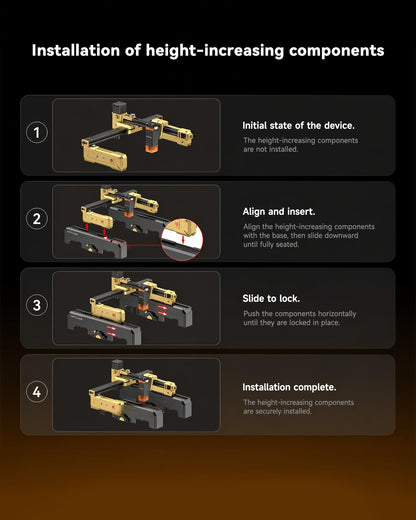 Installation of height-increasing components

1

Initial state of the device.

The height-increasing components are not installed.

2

Align and insert.

Align the height-increasing components with the base, then slide downward until fully seated.

3

Slide to lock.

Push the components horizontally until they are locked in place.

4

Installation complete.

The height-increasing components are securely installed.