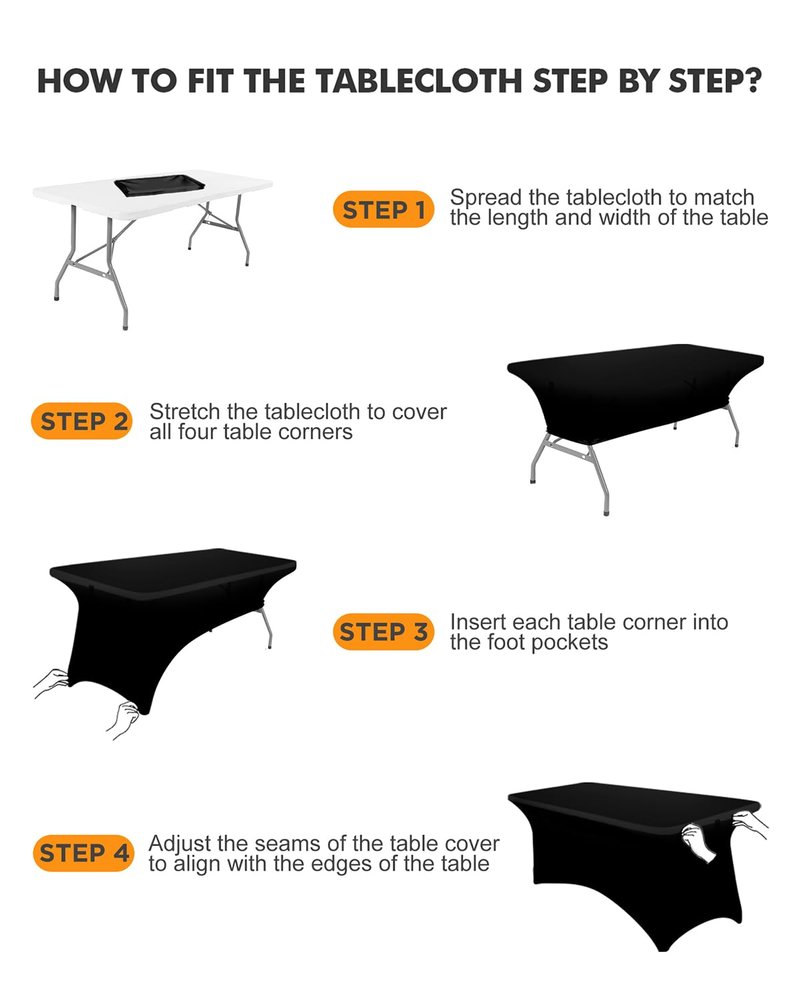 HOW TO FIT THE TABLECLOTH STEP BY STEP?

STEP 1 Spread the tablecloth to match the length and width of the table

STEP 2 Stretch the tablecloth to cover all four table corners

STEP 3 Insert each table corner into the foot pockets

STEP 4 Adjust the seams of the table cover to align with the edges of the table