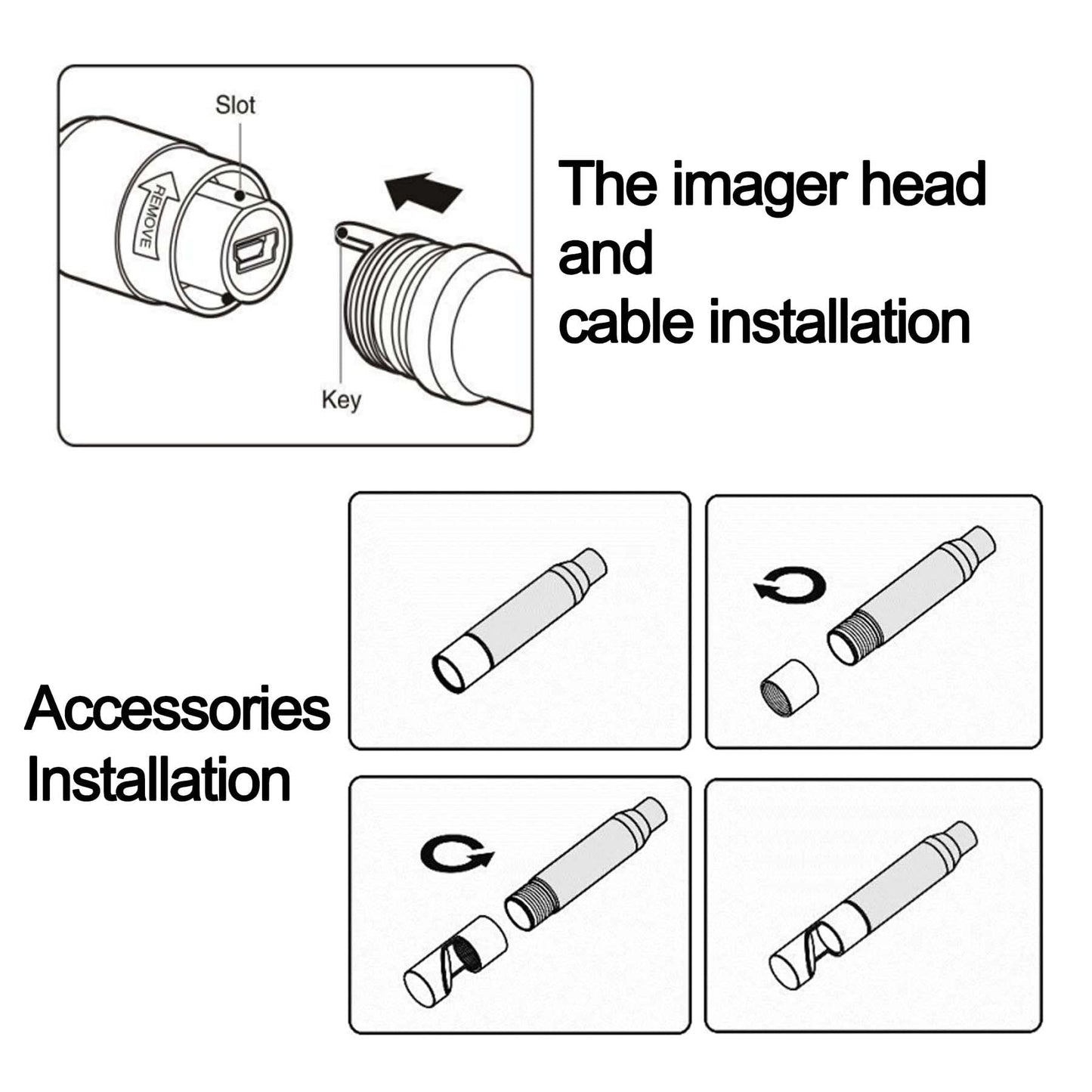 Slot

REMOVE

Key

The imager head
and
cable installation

Accessories
Installation