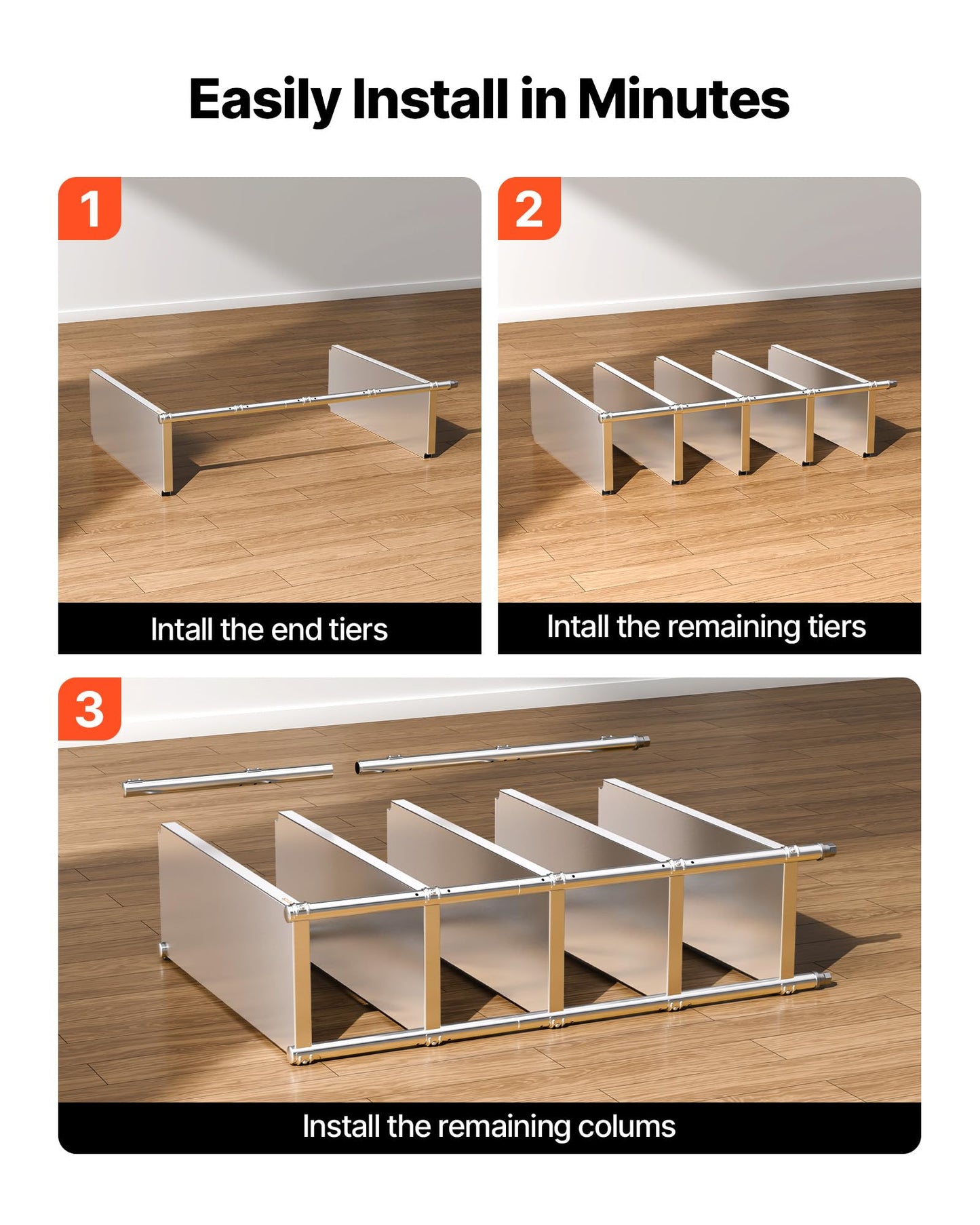 Easily Install in Minutes

1

Intall the end tiers

2

Intall the remaining tiers

3

Install the remaining colums