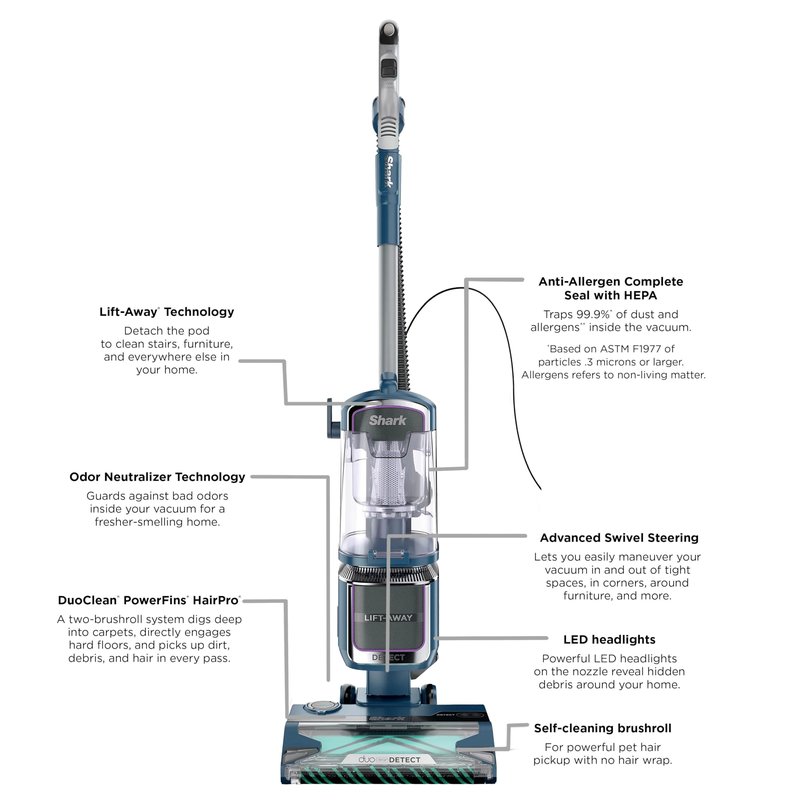 Lift-Away® Technology
Detach the pod to clean stairs, furniture, and everywhere else in your home.

Odor Neutralizer Technology
Guards against bad odors inside your vacuum for a fresher-smelling home.

DuoClean® PowerFins® HairPro®
A two-brushroll system digs deep into carpets, directly engages hard floors, and picks up dirt, debris, and hair in every pass.

Anti-Allergen Complete Seal with HEPA
Traps 99.9%* of dust and allergens** inside the vacuum.
*Based on ASTM F1977 of particles .3 microns or larger. Allergens refers to non-living matter.

Advanced Swivel Steering
Lets you easily maneuver your vacuum in and out of tight spaces, in corners, around furniture, and more.

LED headlights
Powerful LED headlights on the nozzle reveal hidden debris around your home.

Self-cleaning brushroll
For powerful pet hair pickup with no hair wrap.

Shark
Shark
LIFT-AWAY
DETECT
Shark
duo DETECT