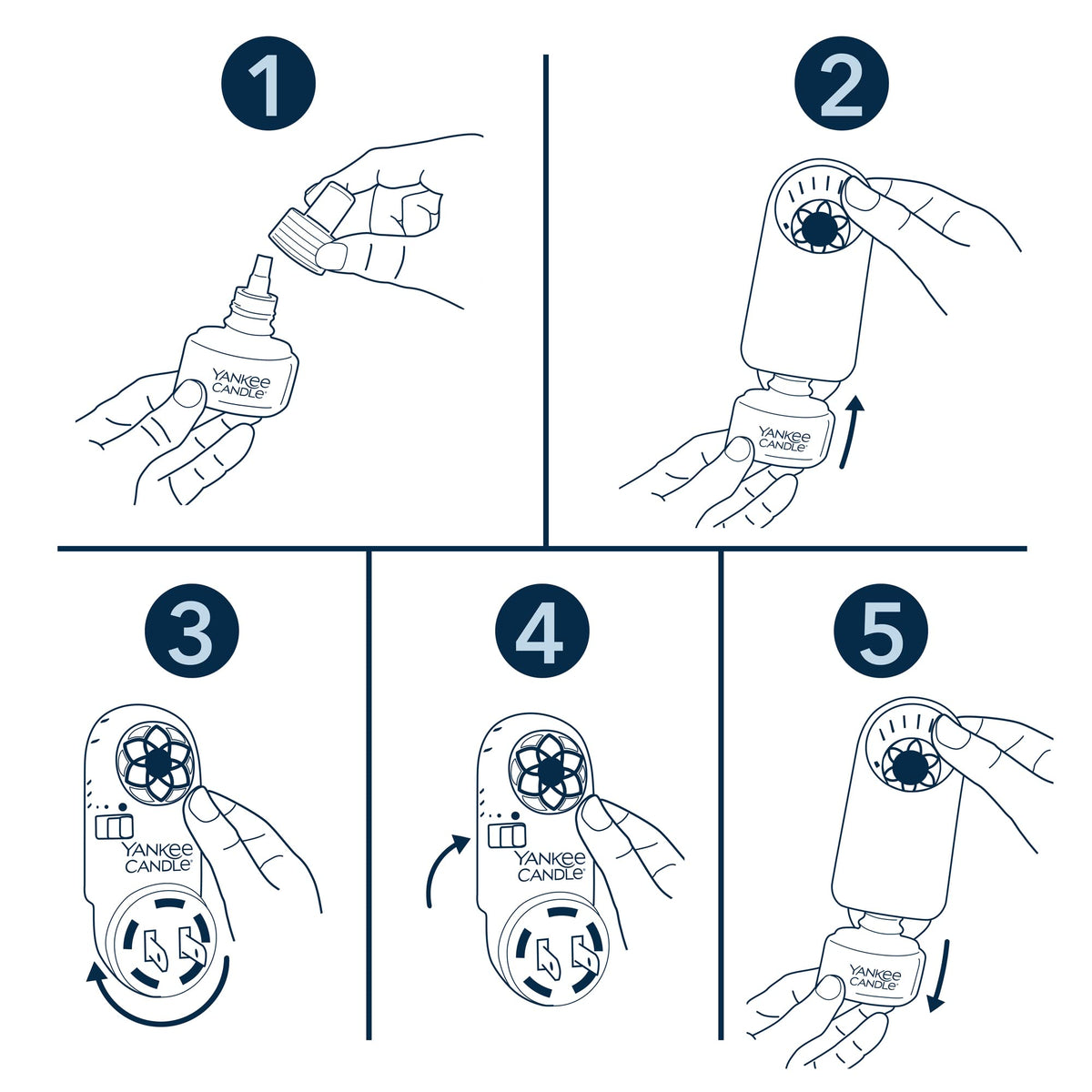 1

YANKEE CANDLE®

2

YANKEE CANDLE®

3

YANKEE CANDLE®

4

YANKEE CANDLE®

5

YANKEE CANDLE®